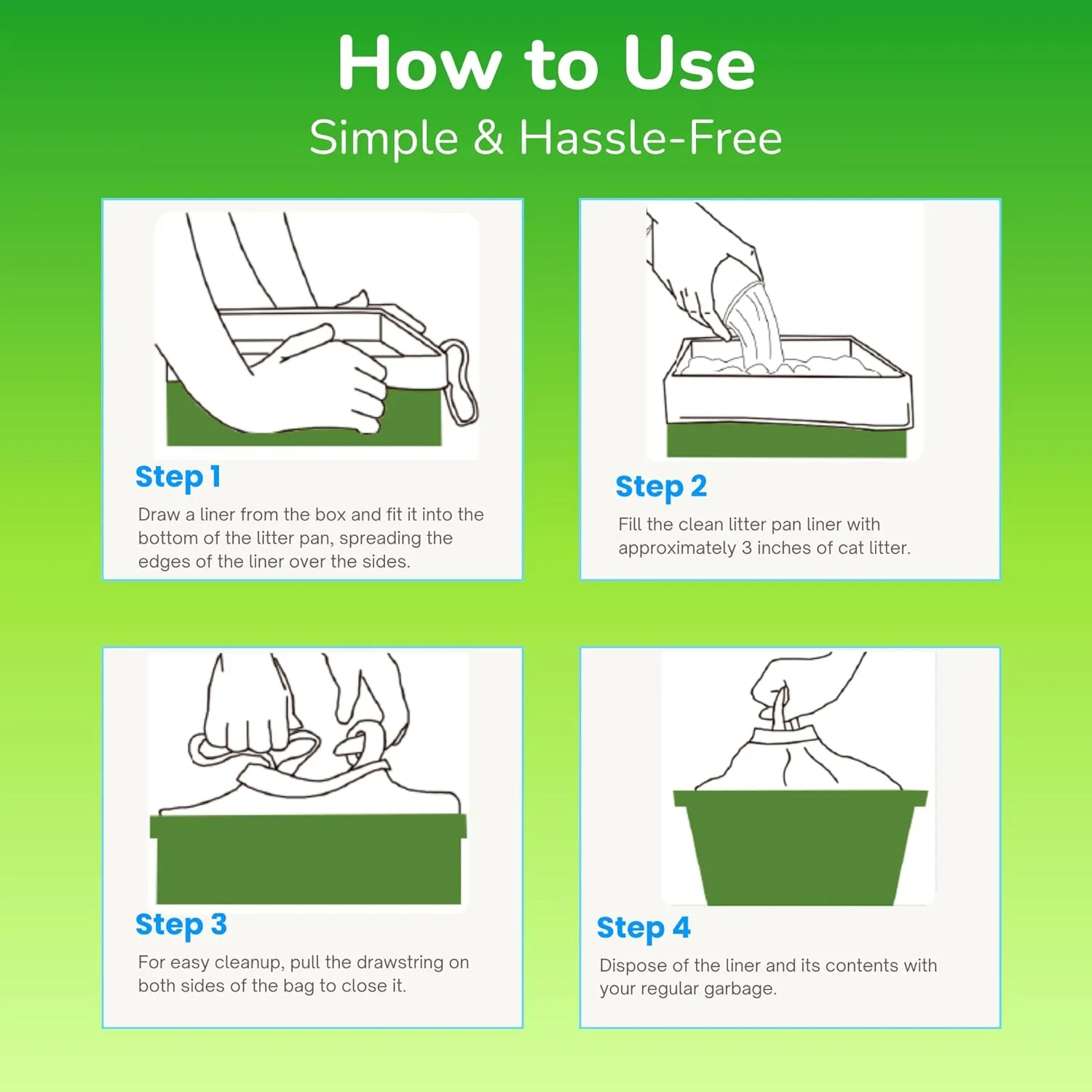 How to Use
Simple & Hassle-Free

Step 1
Draw a liner from the box and fit it into the bottom of the litter pan, spreading the edges of the liner over the sides.

Step 2
Fill the clean litter pan liner with approximately 3 inches of cat litter.

Step 3
For easy cleanup, pull the drawstring on both sides of the bag to close it.

Step 4
Dispose of the liner and its contents with your regular garbage.